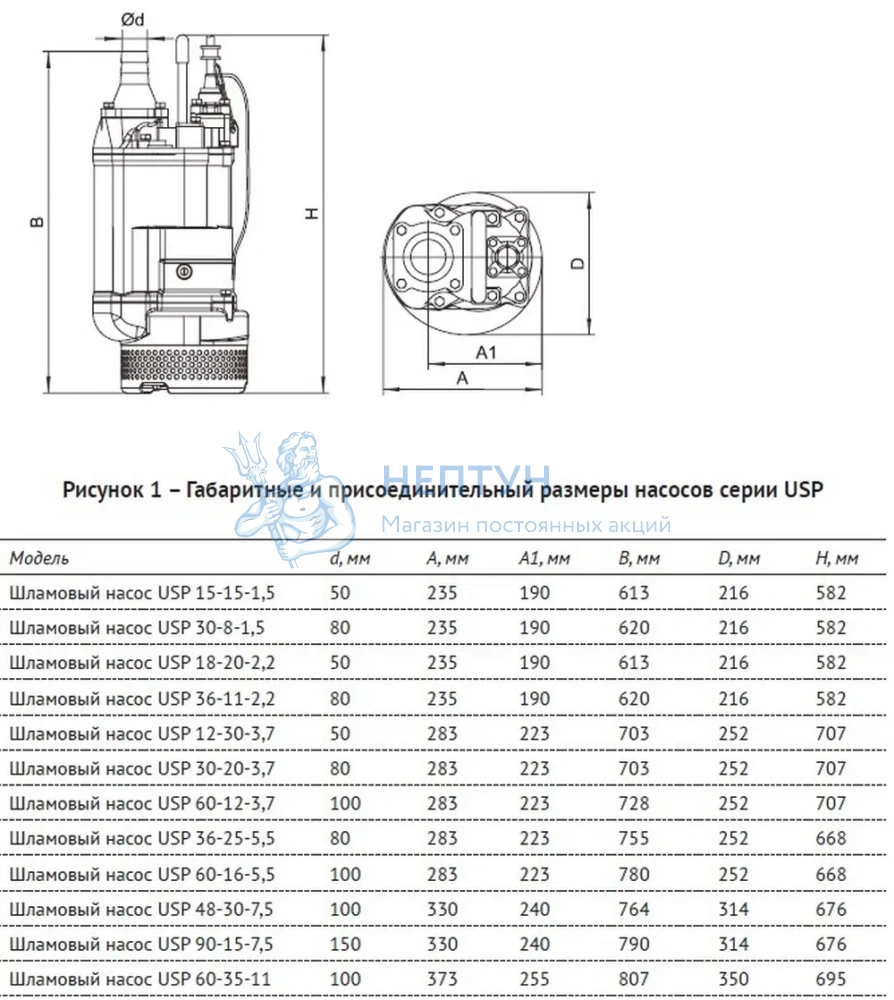 Ød

B

H

D

A1

A

НЕПТУН
Магазин постоянных акций

Рисунок 1 – Габаритные и присоединительный размеры насосов серии USP

| Модель | d, мм | A, мм | A1, мм | B, мм | D, мм | H, мм |
|---|---|---|---|---|---|---|
| Шламовый насос USP 15-15-1,5 | 50 | 235 | 190 | 613 | 216 | 582 |
| Шламовый насос USP 30-8-1,5 | 80 | 235 | 190 | 620 | 216 | 582 |
| Шламовый насос USP 18-20-2,2 | 50 | 235 | 190 | 613 | 216 | 582 |
| Шламовый насос USP 36-11-2,2 | 80 | 235 | 190 | 620 | 216 | 582 |
| Шламовый насос USP 12-30-3,7 | 50 | 283 | 223 | 703 | 252 | 707 |
| Шламовый насос USP 30-20-3,7 | 80 | 283 | 223 | 703 | 252 | 707 |
| Шламовый насос USP 60-12-3,7 | 100 | 283 | 223 | 728 | 252 | 707 |
| Шламовый насос USP 36-25-5,5 | 80 | 283 | 223 | 755 | 252 | 668 |
| Шламовый насос USP 60-16-5,5 | 100 | 283 | 223 | 780 | 252 | 668 |
| Шламовый насос USP 48-30-7,5 | 100 | 330 | 240 | 764 | 314 | 676 |
| Шламовый насос USP 90-15-7,5 | 150 | 330 | 240 | 790 | 314 | 676 |
| Шламовый насос USP 60-35-11 | 100 | 373 | 255 | 807 | 350 | 695 |